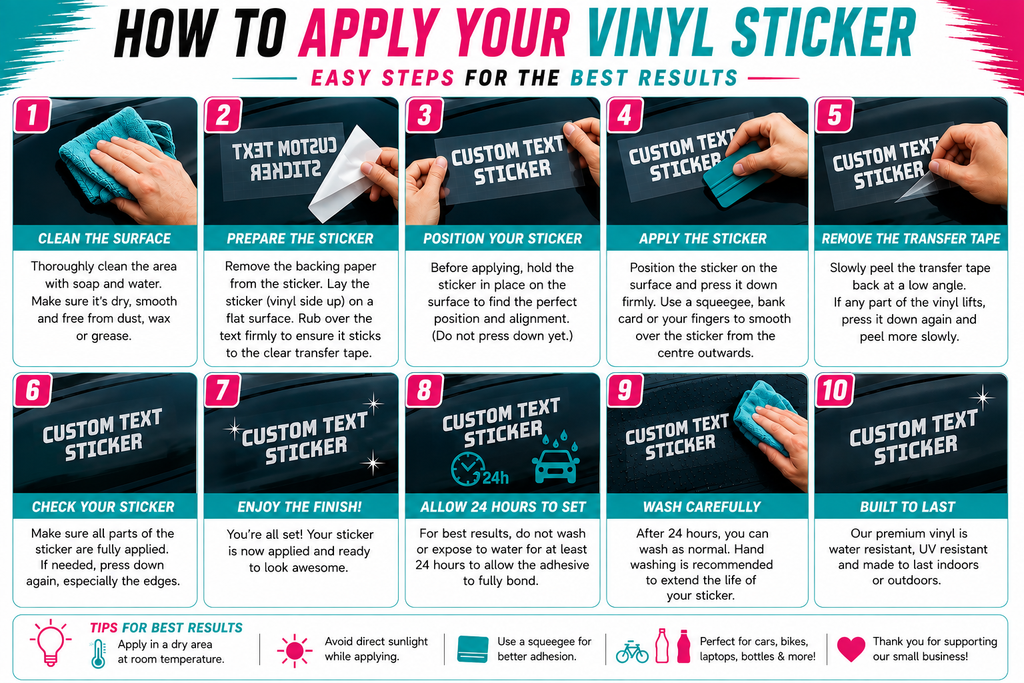 HOW TO APPLY YOUR VINYL STICKER

EASY STEPS FOR THE BEST RESULTS

1

CLEAN THE SURFACE

Thoroughly clean the area with soap and water. Make sure it's dry, smooth and free from dust, wax or grease.

2

CUSTOM TEXT STICKER

PREPARE THE STICKER

Remove the backing paper from the sticker. Lay the sticker (vinyl side up) on a flat surface. Rub over the text firmly to ensure it sticks to the clear transfer tape.

3

CUSTOM TEXT STICKER

POSITION YOUR STICKER

Before applying, hold the sticker in place on the surface to find the perfect position and alignment. (Do not press down yet.)

4

CUSTOM TEXT STICKER

APPLY THE STICKER

Position the sticker on the surface and press it down firmly. Use a squeegee, bank card or your fingers to smooth over the sticker from the centre outwards.

5

CUSTOM TEXT STICKER

REMOVE THE TRANSFER TAPE

Slowly peel the transfer tape back at a low angle. If any part of the vinyl lifts, press it down again and peel more slowly.

6

CUSTOM TEXT STICKER

CHECK YOUR STICKER

Make sure all parts of the sticker are fully applied. If needed, press down again, especially the edges.

7

CUSTOM TEXT STICKER

ENJOY THE FINISH!

You're all set! Your sticker is now applied and ready to look awesome.

8

CUSTOM TEXT STICKER

24h

ALLOW 24 HOURS TO SET

For best results, do not wash or expose to water for at least 24 hours to allow the adhesive to fully bond.

9

CUSTOM TEXT STICKER

WASH CAREFULLY

After 24 hours, you can wash as normal. Hand washing is recommended to extend the life of your sticker.

10

CUSTOM TEXT STICKER

BUILT TO LAST

Our premium vinyl is water resistant, UV resistant and made to last indoors or outdoors.

TIPS FOR BEST RESULTS

Apply in a dry area at room temperature.

Avoid direct sunlight while applying.

Use a squeegee for better adhesion.

Perfect for cars, bikes, laptops, bottles & more!

Thank you for supporting our small business!